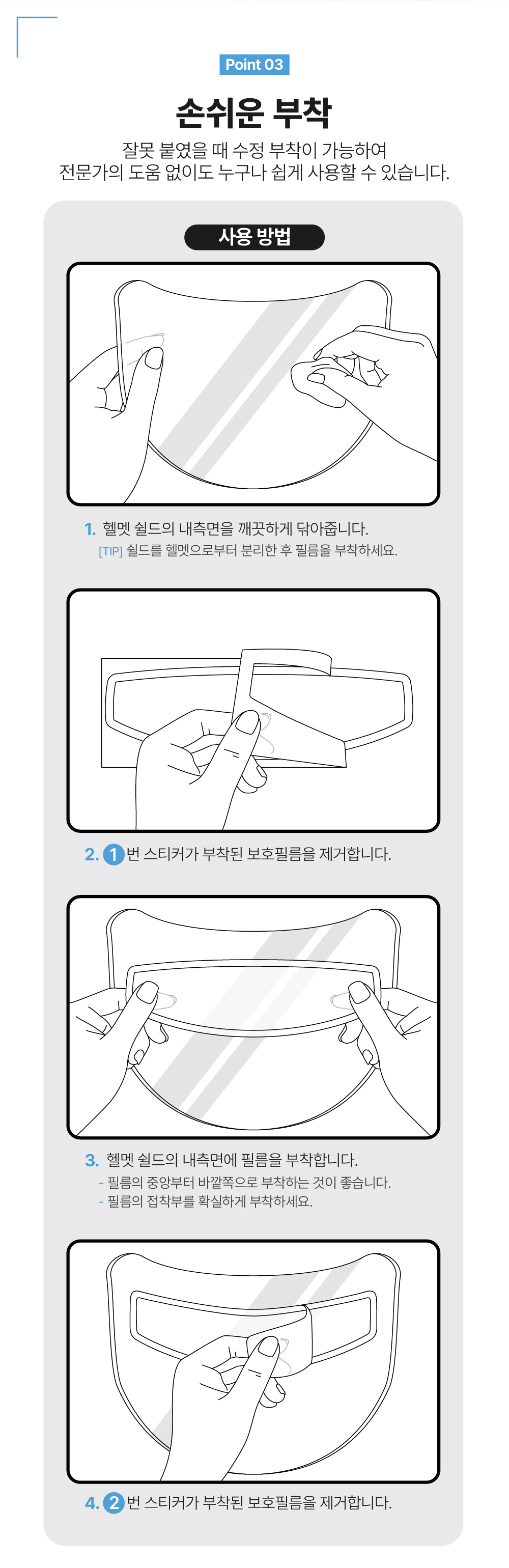 Point 03

손쉬운 부착

잘못 붙였을 때 수정 부착이 가능하여
전문가의 도움 없이도 누구나 쉽게 사용할 수 있습니다.

사용 방법

1. 헬멧 쉴드의 내측면을 깨끗하게 닦아줍니다.
[TIP] 쉴드를 헬멧으로부터 분리한 후 필름을 부착하세요.

2. 1 번 스티커가 부착된 보호필름을 제거합니다.

3. 헬멧 쉴드의 내측면에 필름을 부착합니다.
- 필름의 중앙부터 바깥쪽으로 부착하는 것이 좋습니다.
- 필름의 접착부를 확실하게 부착하세요.

4. 2 번 스티커가 부착된 보호필름을 제거합니다.